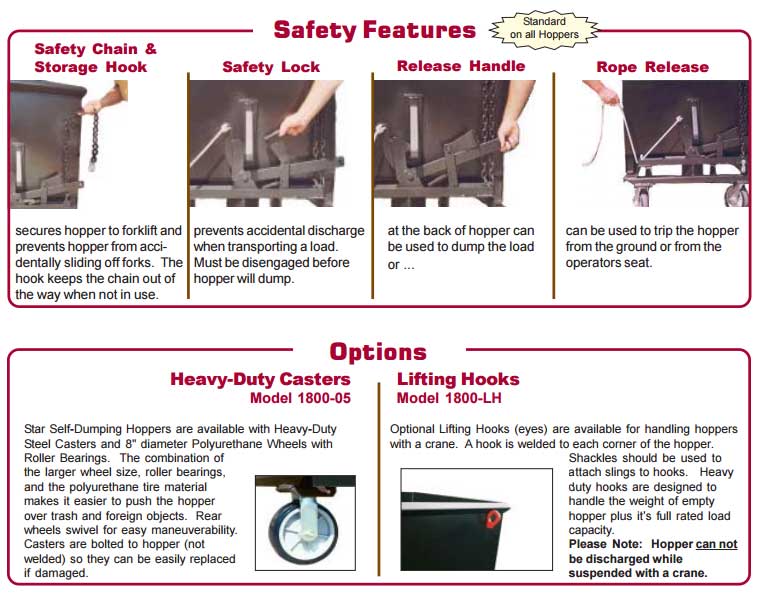 Safety Features

Standard on all Hoppers

Safety Chain & Storage Hook

secures hopper to forklift and prevents hopper from accidentally sliding off forks. The hook keeps the chain out of the way when not in use.

Safety Lock

prevents accidental discharge when transporting a load. Must be disengaged before hopper will dump.

Release Handle

at the back of hopper can be used to dump the load or ...

Rope Release

can be used to trip the hopper from the ground or from the operators seat.

Options

Heavy-Duty Casters
Model 1800-05

Star Self-Dumping Hoppers are available with Heavy-Duty Steel Casters and 8" diameter Polyurethane Wheels with Roller Bearings. The combination of the larger wheel size, roller bearings, and the polyurethane tire material makes it easier to push the hopper over trash and foreign objects. Rear wheels swivel for easy maneuverability. Casters are bolted to hopper (not welded) so they can be easily replaced if damaged.

Lifting Hooks
Model 1800-LH

Optional Lifting Hooks (eyes) are available for handling hoppers with a crane. A hook is welded to each corner of the hopper. Shackles should be used to attach slings to hooks. Heavy duty hooks are designed to handle the weight of empty hopper plus it's full rated load capacity.
Please Note: Hopper can not be discharged while suspended with a crane.